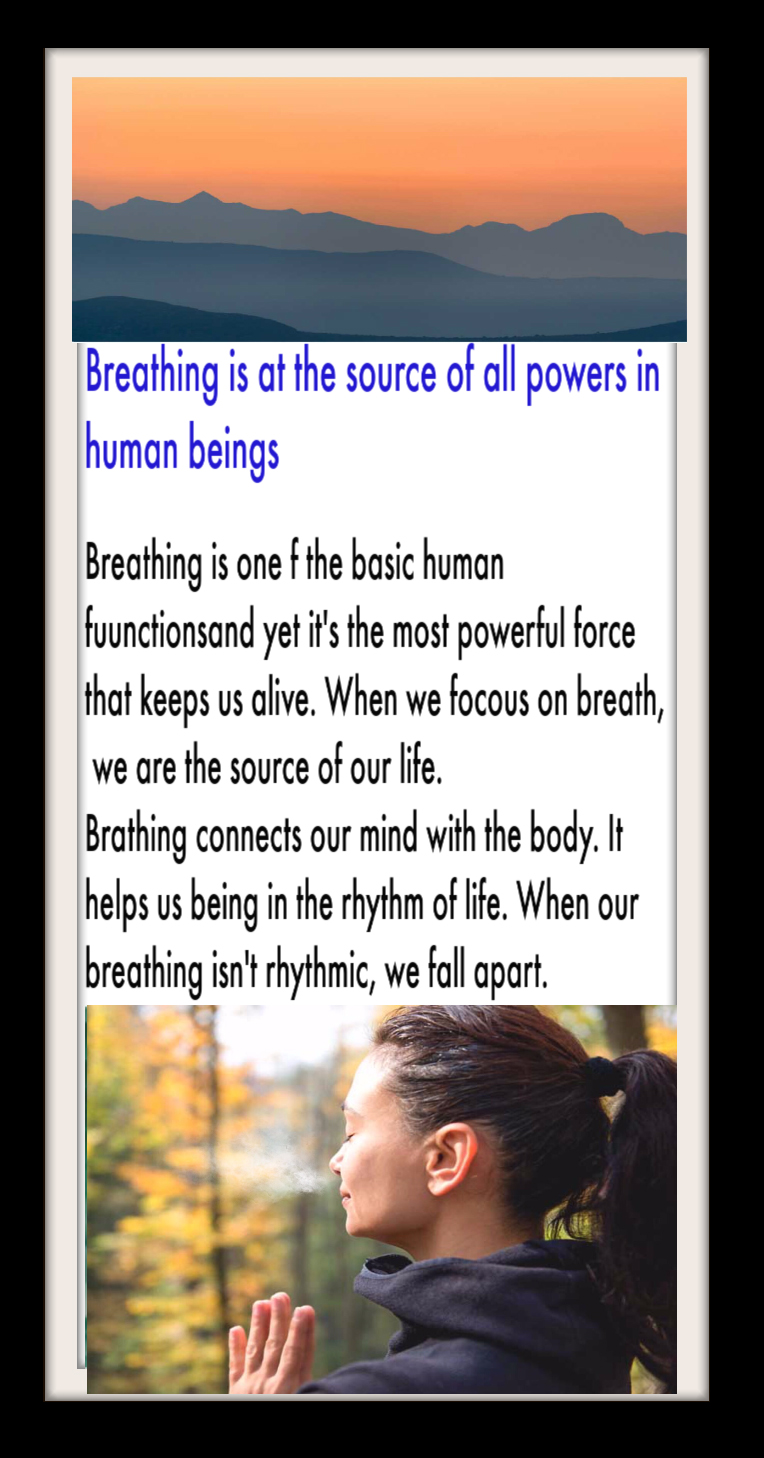 Breathing is at the source of all powers in human beings

Breathing is one f the basic human fuunctionsand yet it's the most powerful force that keeps us alive. When we focous on breath, we are the source of our life.
Brathing connects our mind with the body. It helps us being in the rhythm of life. When our breathing isn't rhythmic, we fall apart.